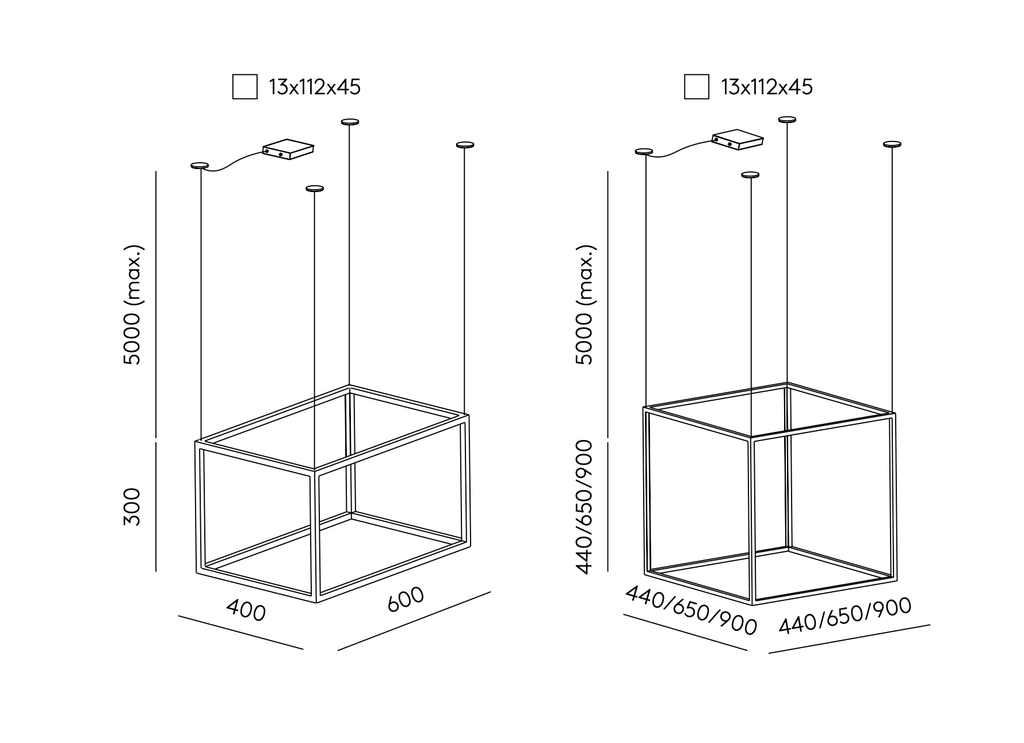 13x112x45

5000 (max.)

300

400

600

13x112x45

5000 (max.)

440/650/900

440/650/900

440/650/900