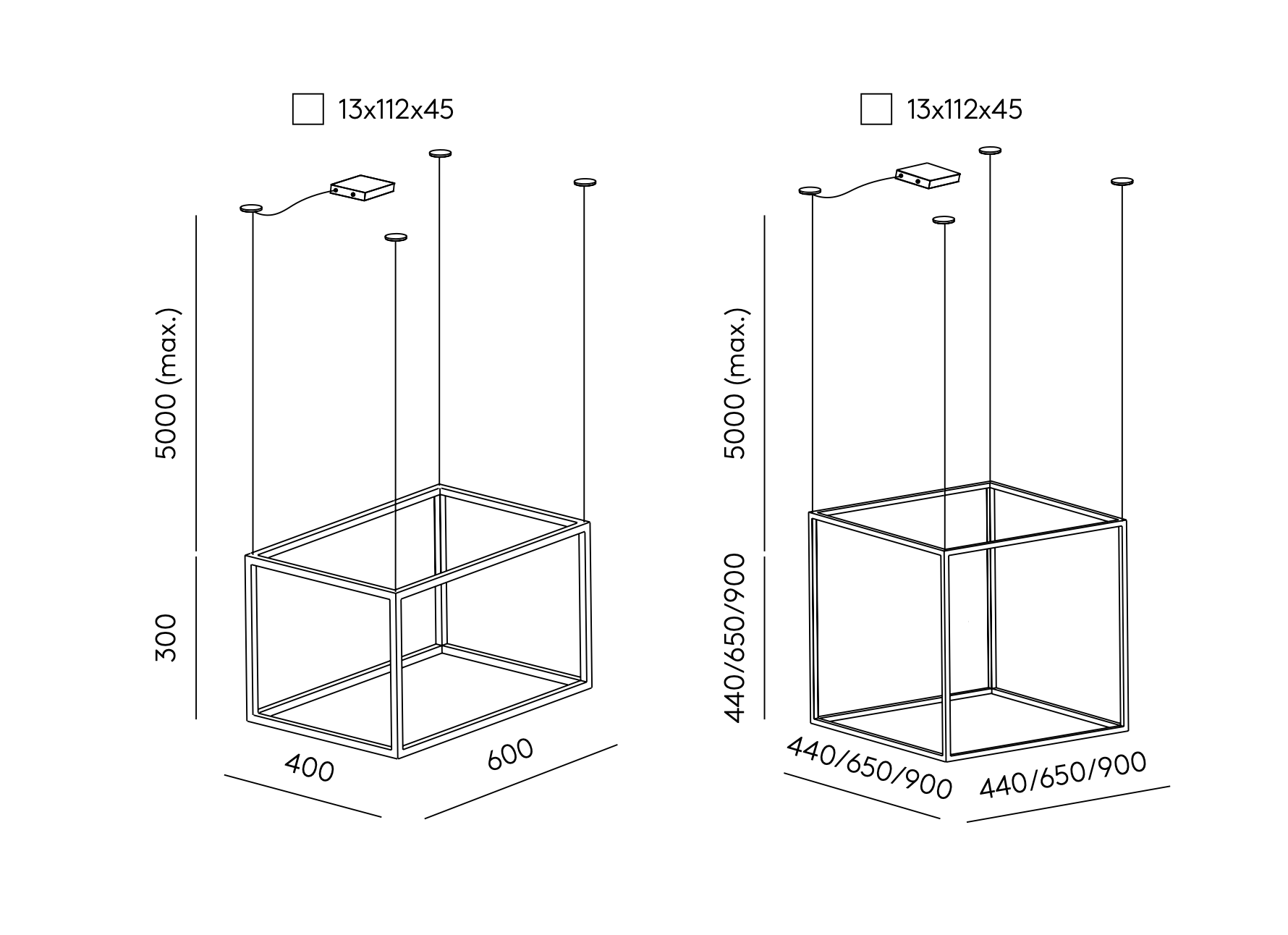 13x112x45

5000 (max.)

300

400

600

13x112x45

5000 (max.)

440/650/900

440/650/900

440/650/900